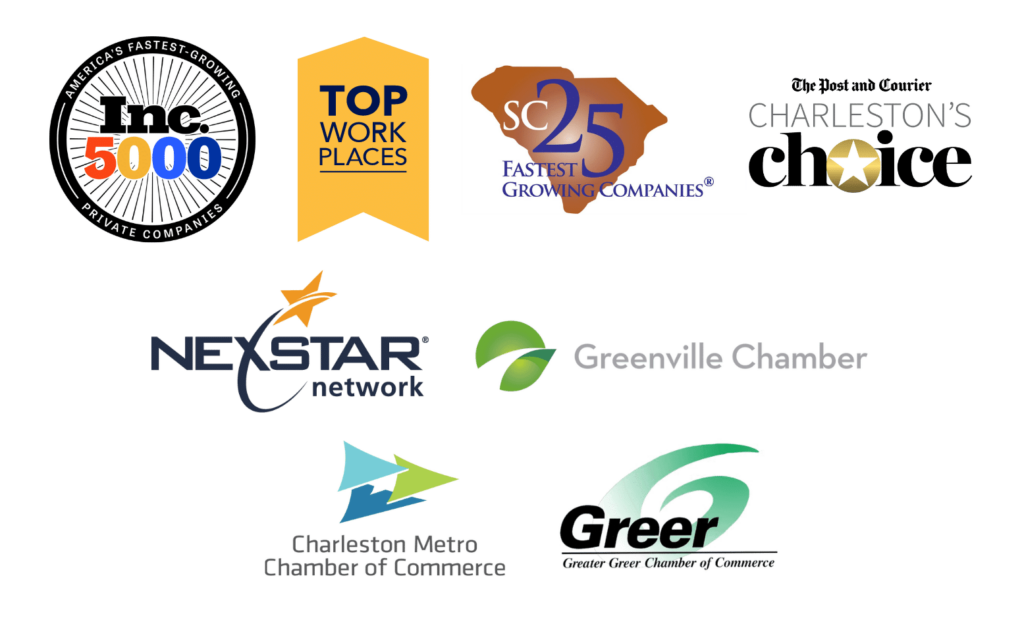 AMERICA'S FASTEST-GROWING
Inc.
5000
PRIVATE COMPANIES

TOP
WORK
PLACES

SC 25
FASTEST
GROWING COMPANIES®

The Post and Courier
CHARLESTON'S
choice

NEXSTAR®
network

Greenville Chamber

Charleston Metro
Chamber of Commerce

Greer
Greater Greer Chamber of Commerce